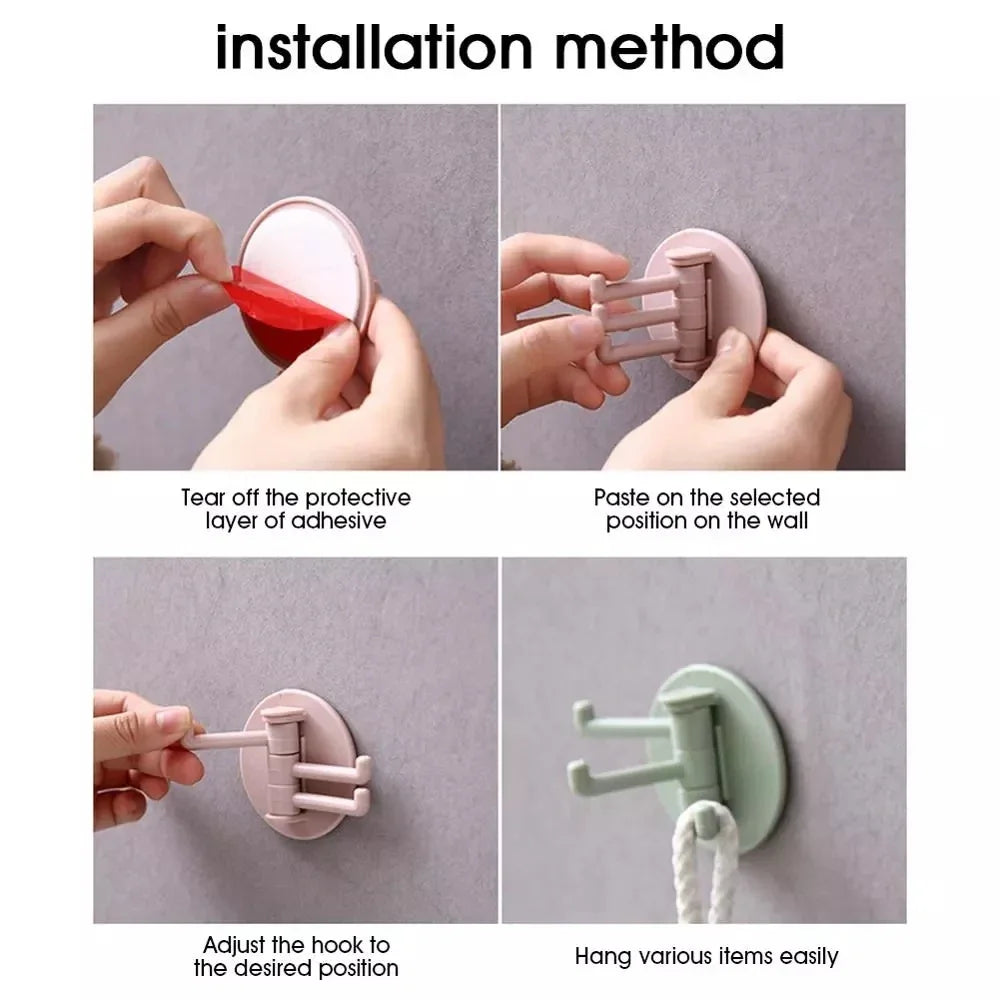 installation method

Tear off the protective layer of adhesive

Paste on the selected position on the wall

Adjust the hook to the desired position

Hang various items easily